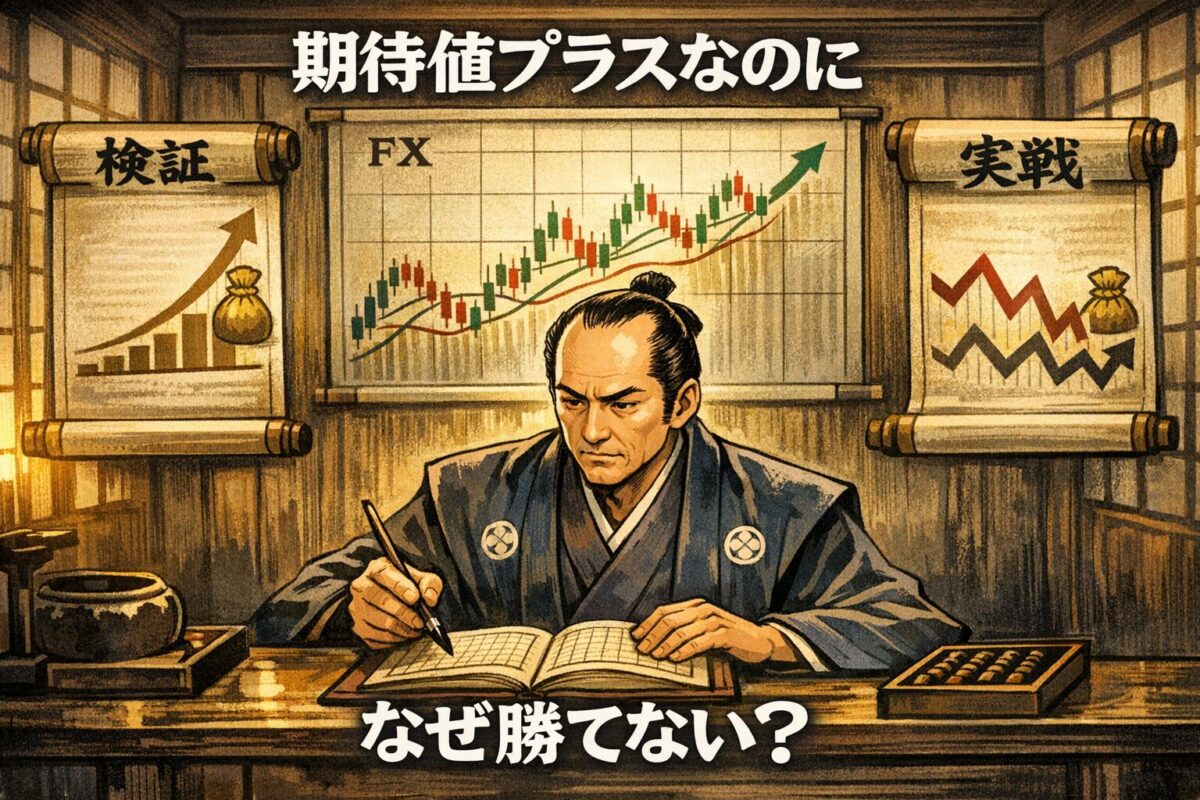 期待値プラスなのに

検証

FX

実戦

なぜ勝てない？